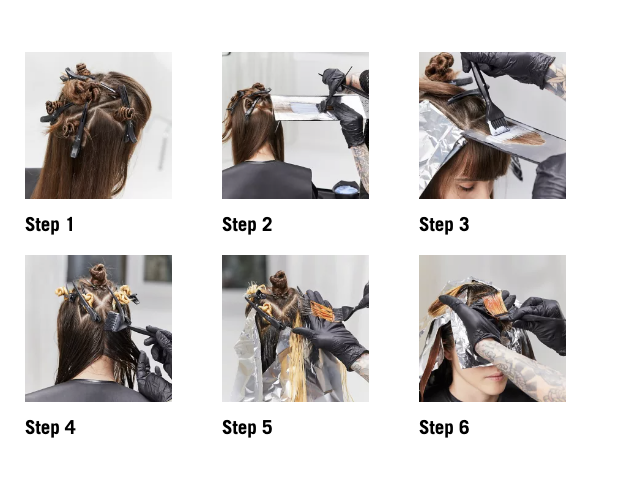 Step 1

Step 2

Step 3

Step 4

Step 5

Step 6