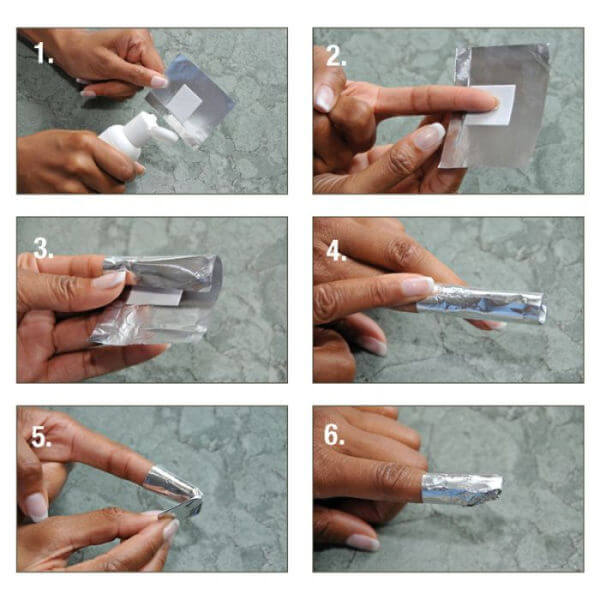 1.

2.

3.

4.

5.

6.