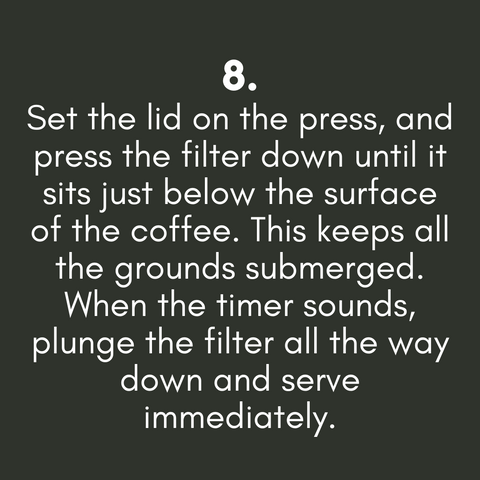 8.
Set the lid on the press, and press the filter down until it sits just below the surface of the coffee. This keeps all the grounds submerged. When the timer sounds, plunge the filter all the way down and serve immediately.