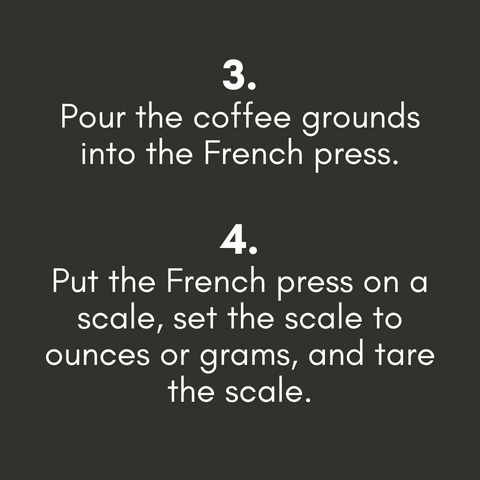 3.
Pour the coffee grounds into the French press.

4.
Put the French press on a scale, set the scale to ounces or grams, and tare the scale.